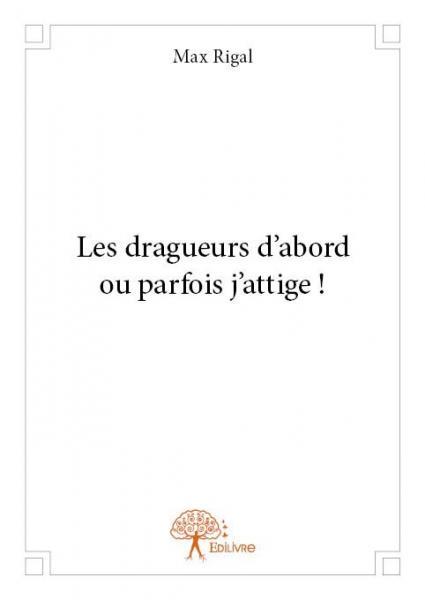 Max Rigal

Les dragueurs d'abord ou parfois j'attige !

Edilivre