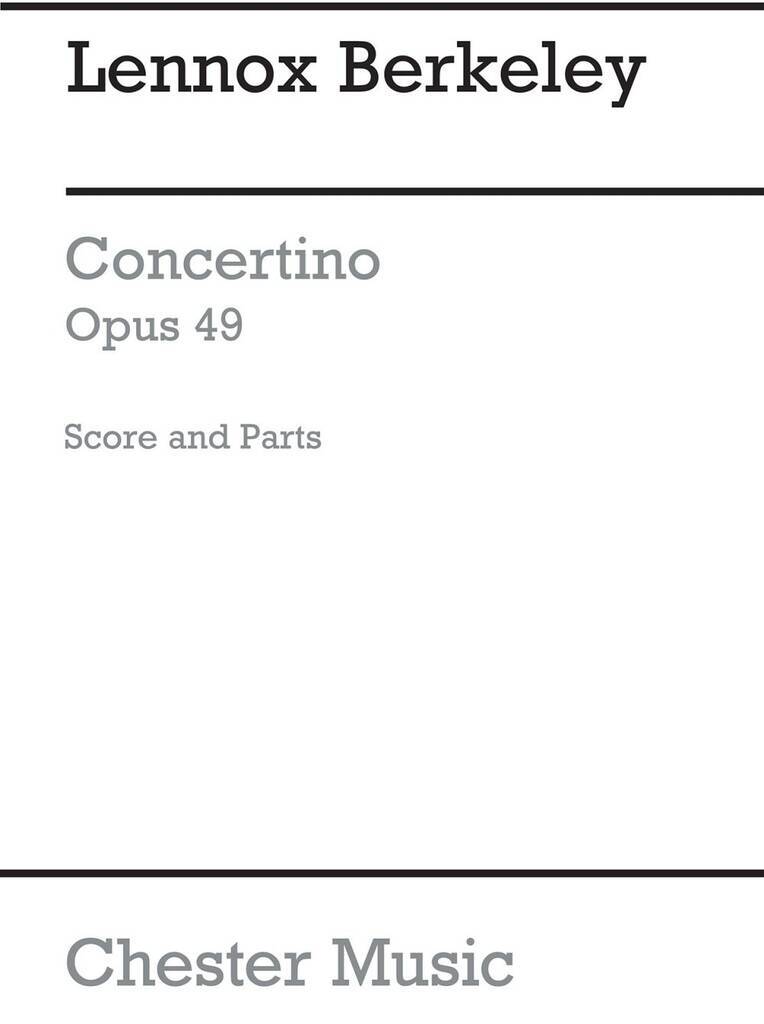 Lennox Berkeley

Concertino
Opus 49

Score and Parts

Chester Music