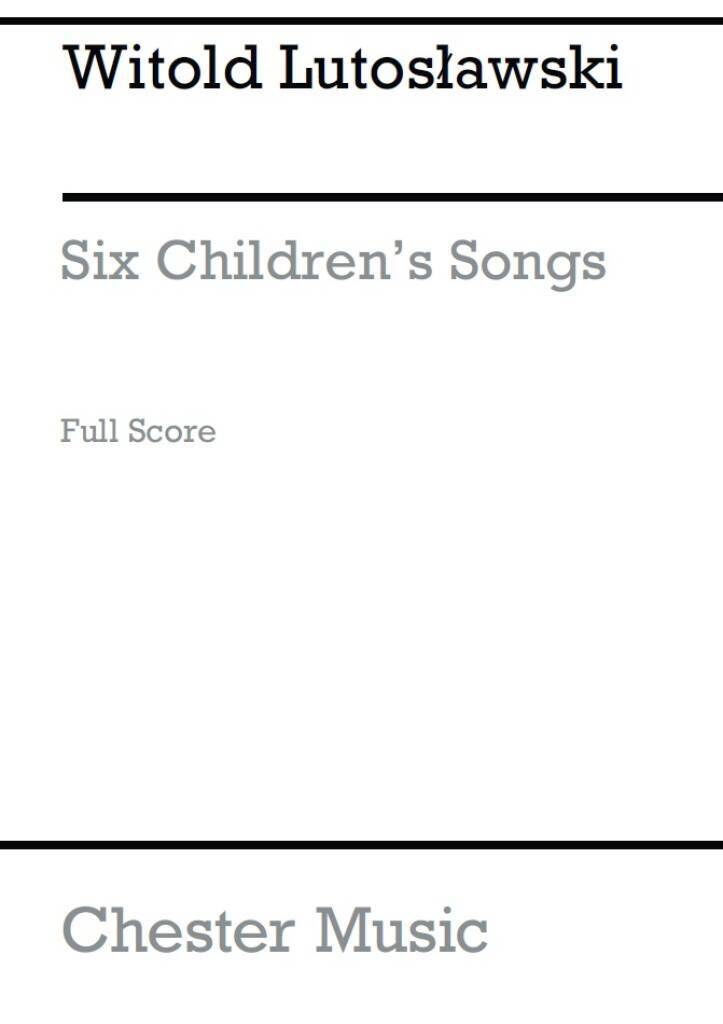 Witold Lutosławski

Six Children's Songs

Full Score

Chester Music