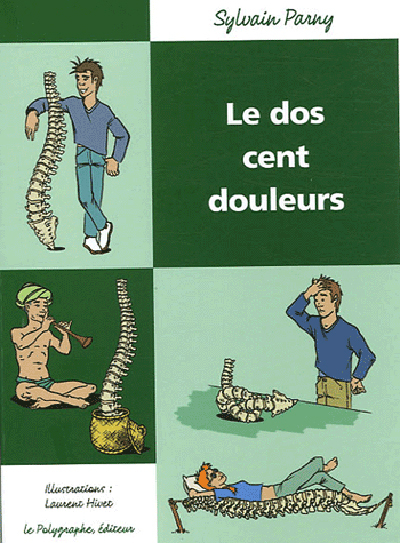 Sylvain Parny

Le dos cent douleurs

Illustrations : Laurent Hiver

Le Polygraphe, Éditeur