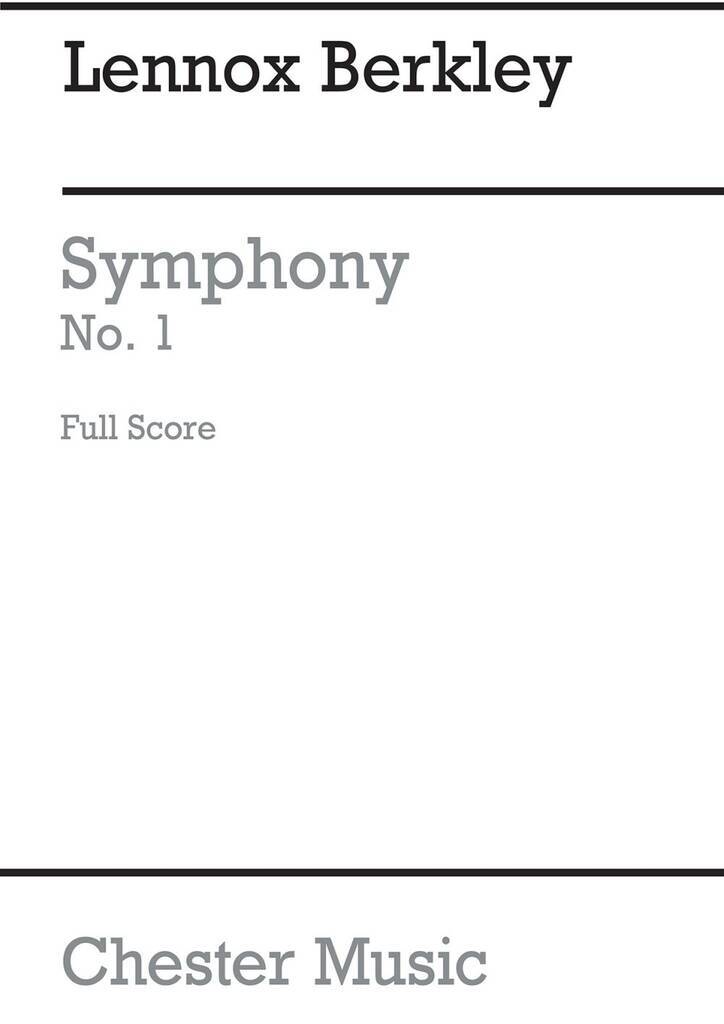 Lennox Berkley

Symphony
No. 1

Full Score

Chester Music