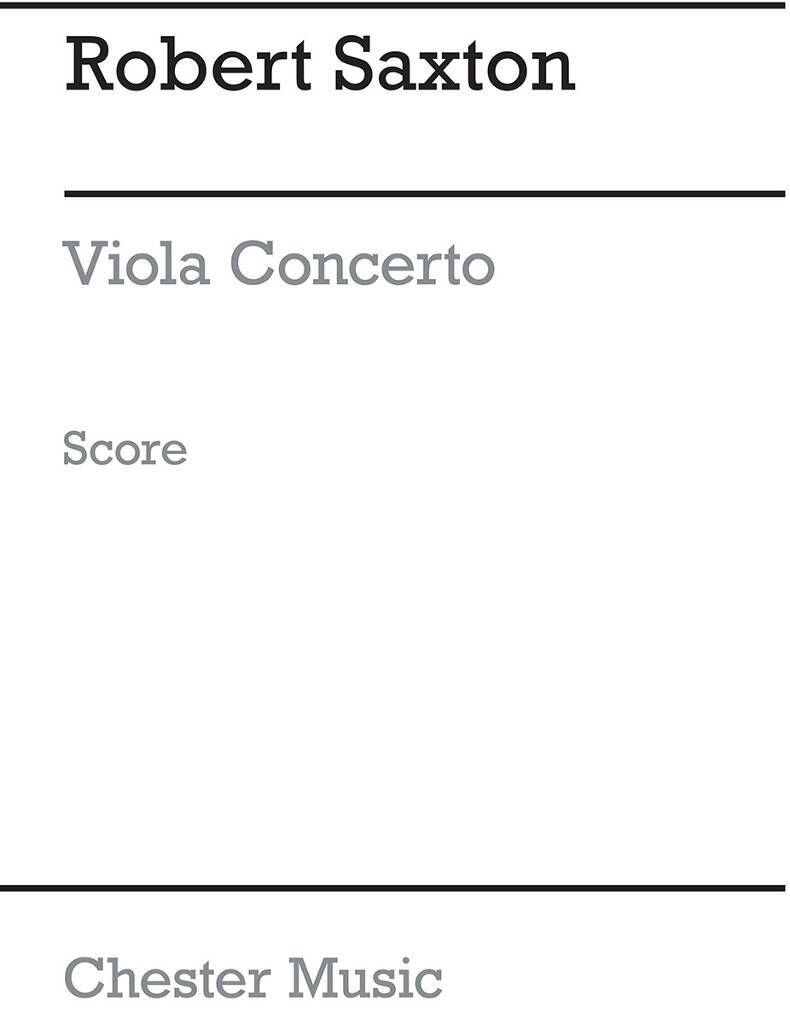 Robert Saxton

Viola Concerto

Score

Chester Music