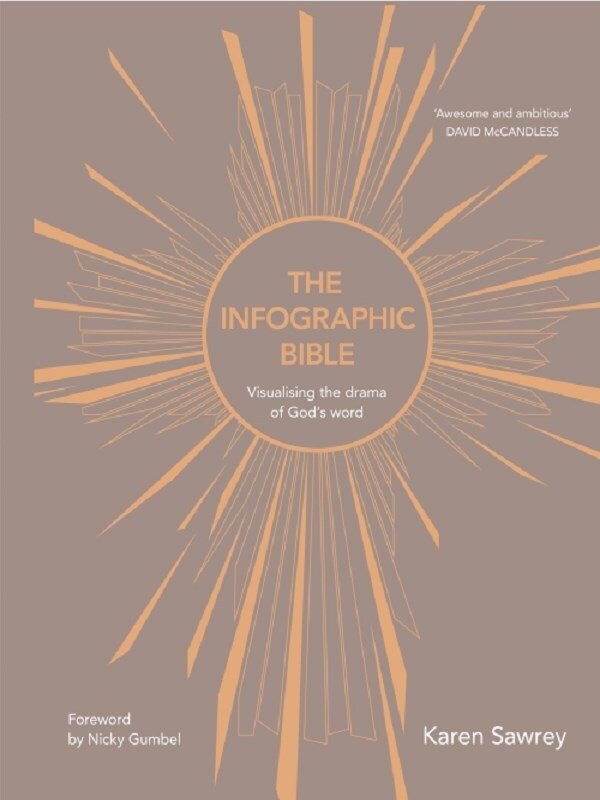 'Awesome and ambitious'
DAVID McCANDLESS

THE INFOGRAPHIC BIBLE

Visualising the drama of God's word

Foreword by Nicky Gumbel

Karen Sawrey