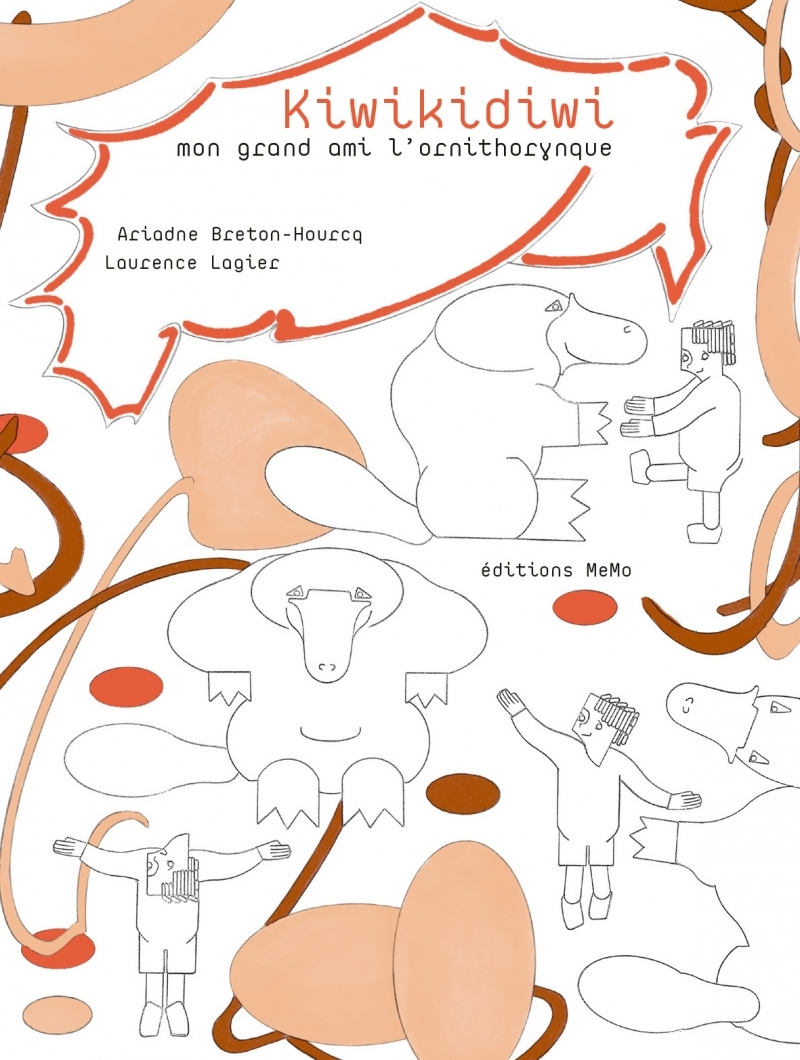 Kiwikidiwi
mon grand ami l'ornithorynque

Ariadne Breton-Hourcq
Laurence Lagier

éditions MeMo