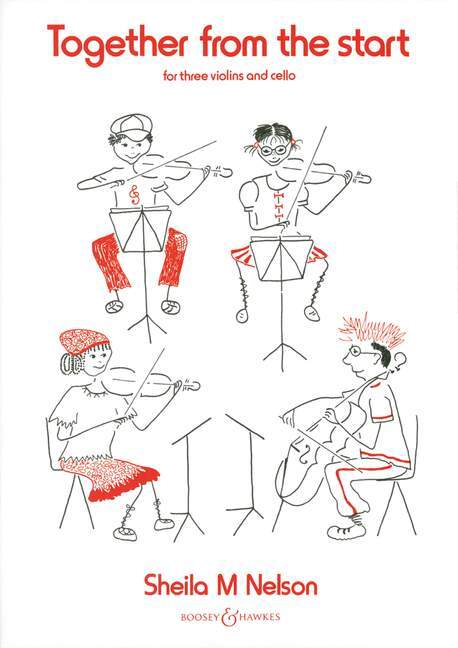 Together from the start

for three violins and cello

Sheila M Nelson

BOOSEY & HAWKES