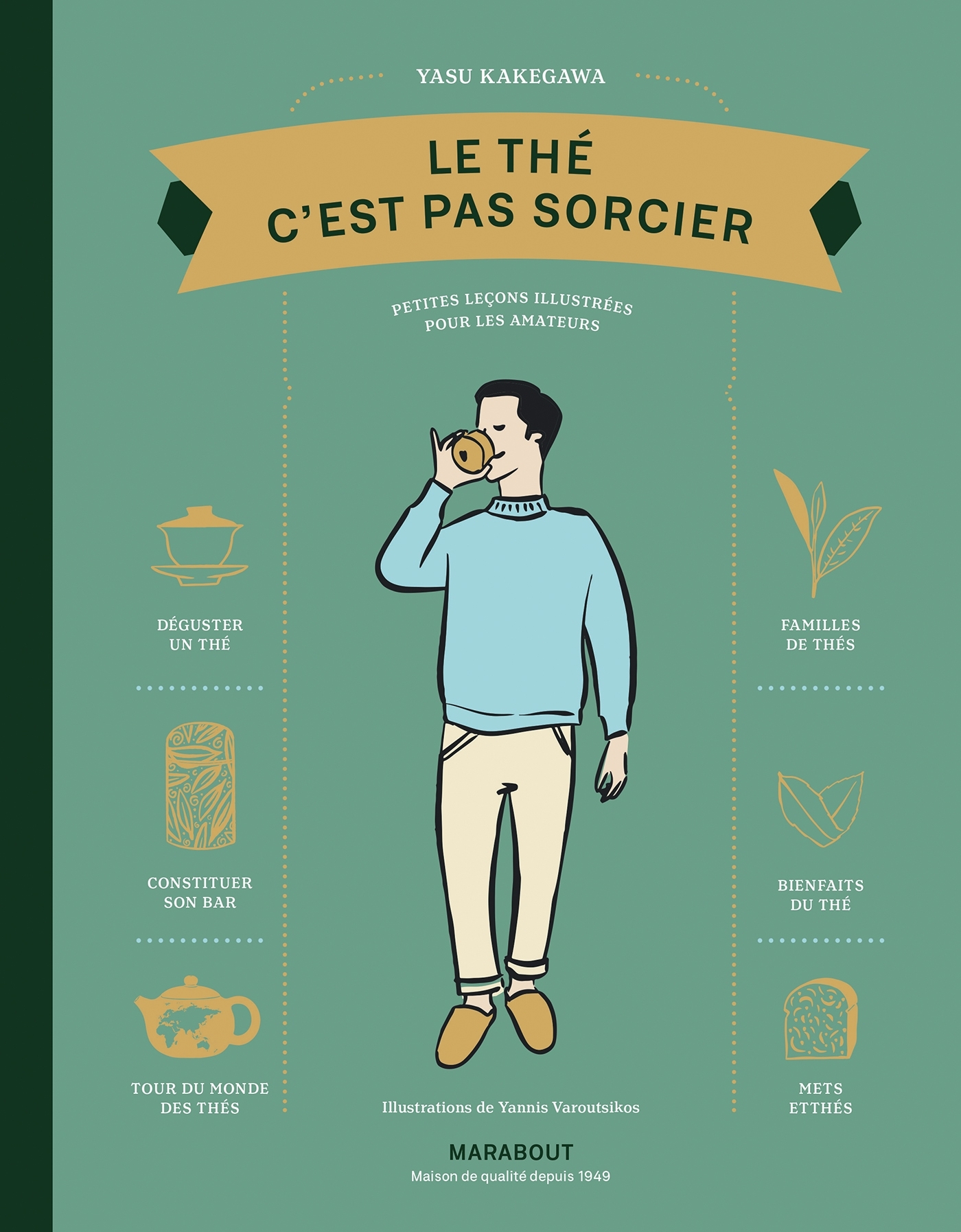 YASU KAKEGAWA

LE THÉ C'EST PAS SORCIER

PETITES LEÇONS ILLUSTRÉES POUR LES AMATEURS

DÉGUSTER UN THÉ

CONSTITUER SON BAR

TOUR DU MONDE DES THÉS

FAMILLES DE THÉS

BIENFAITS DU THÉ

METS ETTHÉS

Illustrations de Yannis Varoutsikos

MARABOUT
Maison de qualité depuis 1949