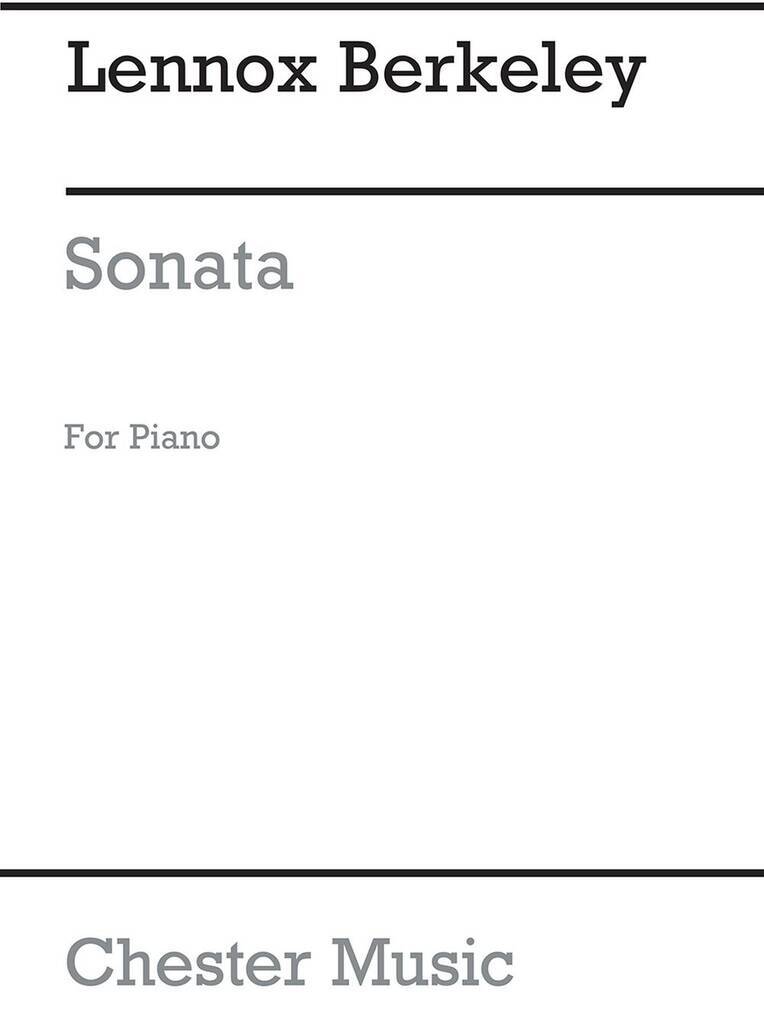 Lennox Berkeley

Sonata

For Piano

Chester Music