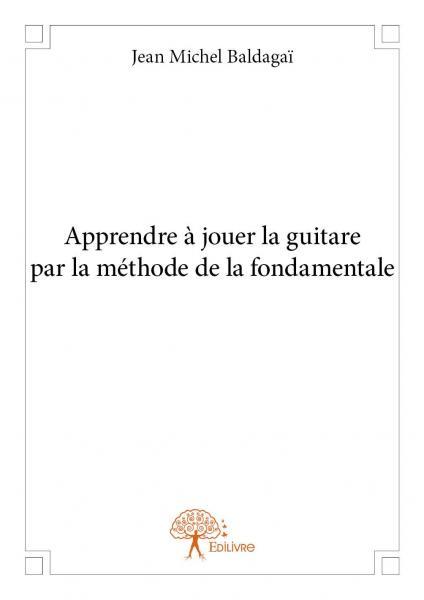 Jean Michel Baldagaï

Apprendre à jouer la guitare par la méthode de la fondamentale

Edilivre