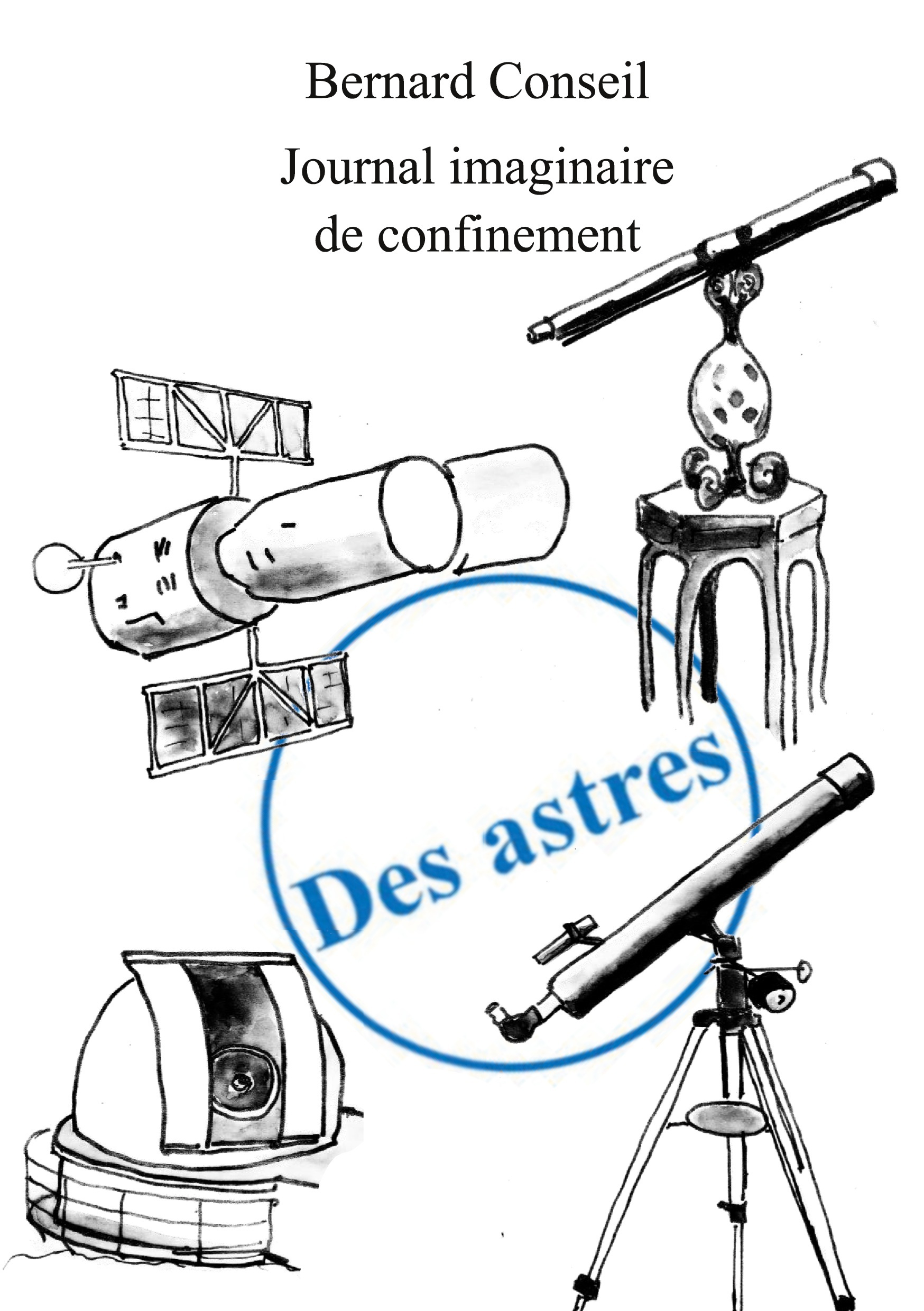 Bernard Conseil

Journal imaginaire de confinement

Des astres