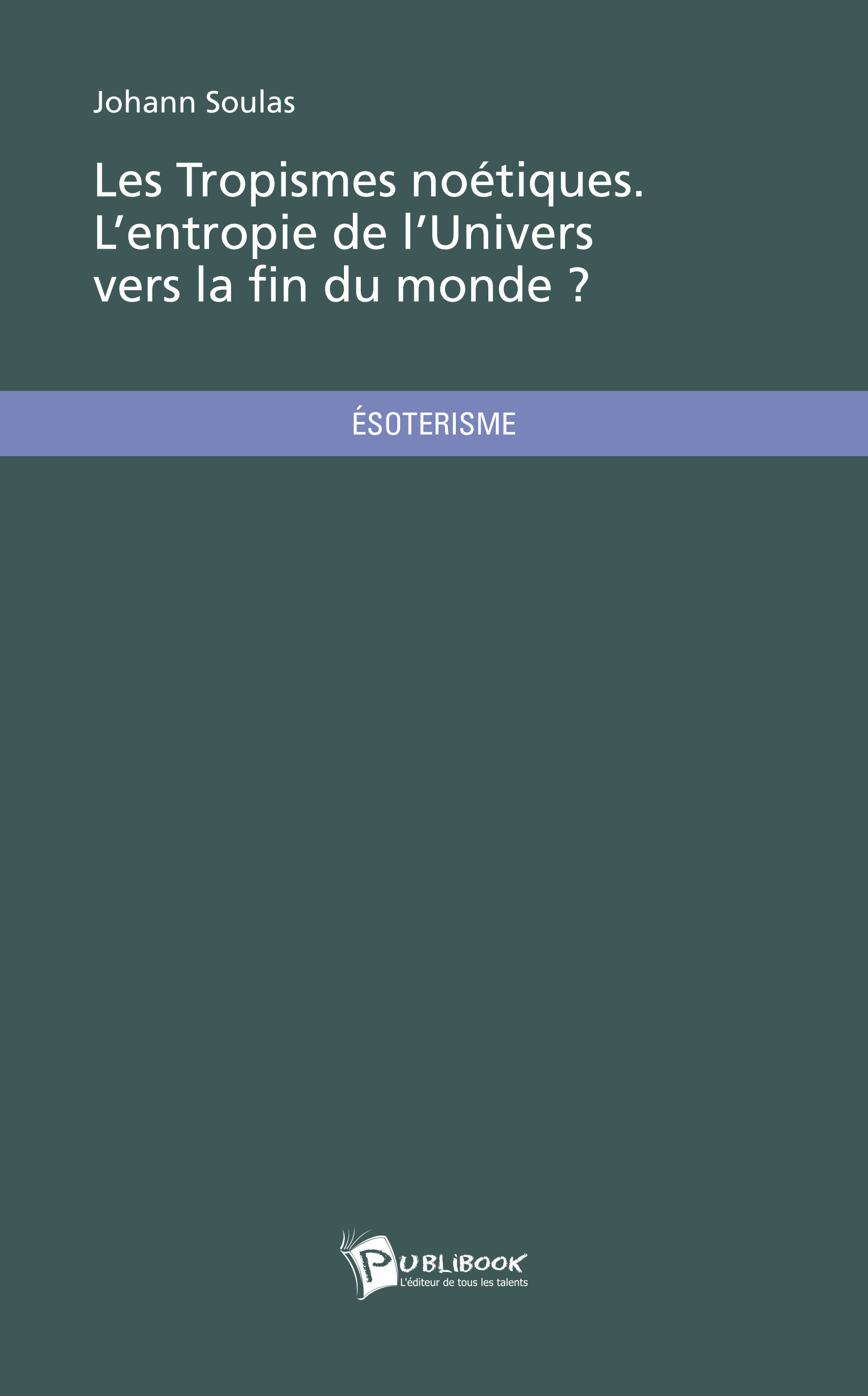 Johann Soulas

Les Tropismes noétiques.
L'entropie de l'Univers
vers la fin du monde ?

ÉSOTERISME

PUBLIBOOK
L'éditeur de tous les talents