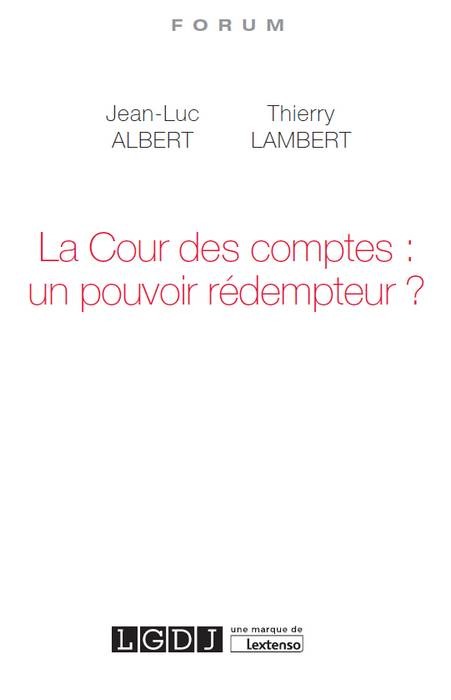 FORUM

Jean-Luc
ALBERT

Thierry
LAMBERT

La Cour des comptes : un pouvoir rédempteur ?

LGDJ
une marque de
Lextenso