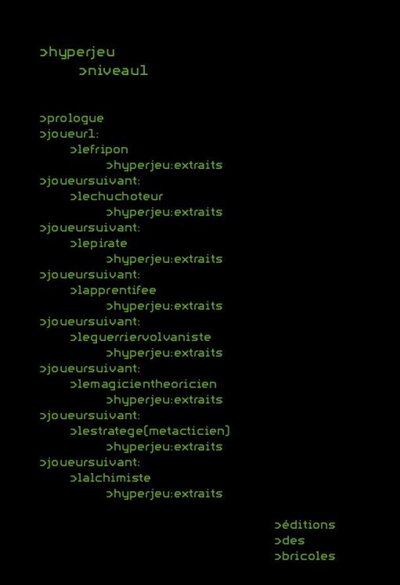 >hyperjeu
>niveau1

>prologue
>joueur1:
>lefripon
>hyperjeu:extraits
>joueursuivant:
>lechuchoteur
>hyperjeu:extraits
>joueursuivant:
>lepirate
>hyperjeu:extraits
>joueursuivant:
>lapprentifee
>hyperjeu:extraits
>joueursuivant:
>leguerriervolvaniste
>hyperjeu:extraits
>joueursuivant:
>lemagicientheoricien
>hyperjeu:extraits
>joueursuivant:
>lestratege(metacticien)
>hyperjeu:extraits
>joueursuivant:
>lalchimiste
>hyperjeu:extraits

>éditions
>des
>bricoles