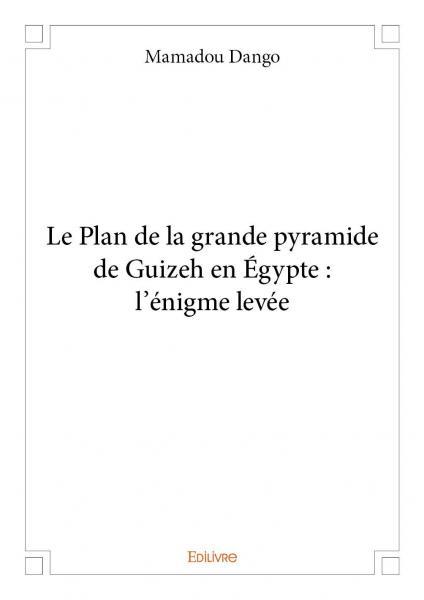 Mamadou Dango

Le Plan de la grande pyramide de Guizeh en Égypte : l'énigme levée

Edilivre