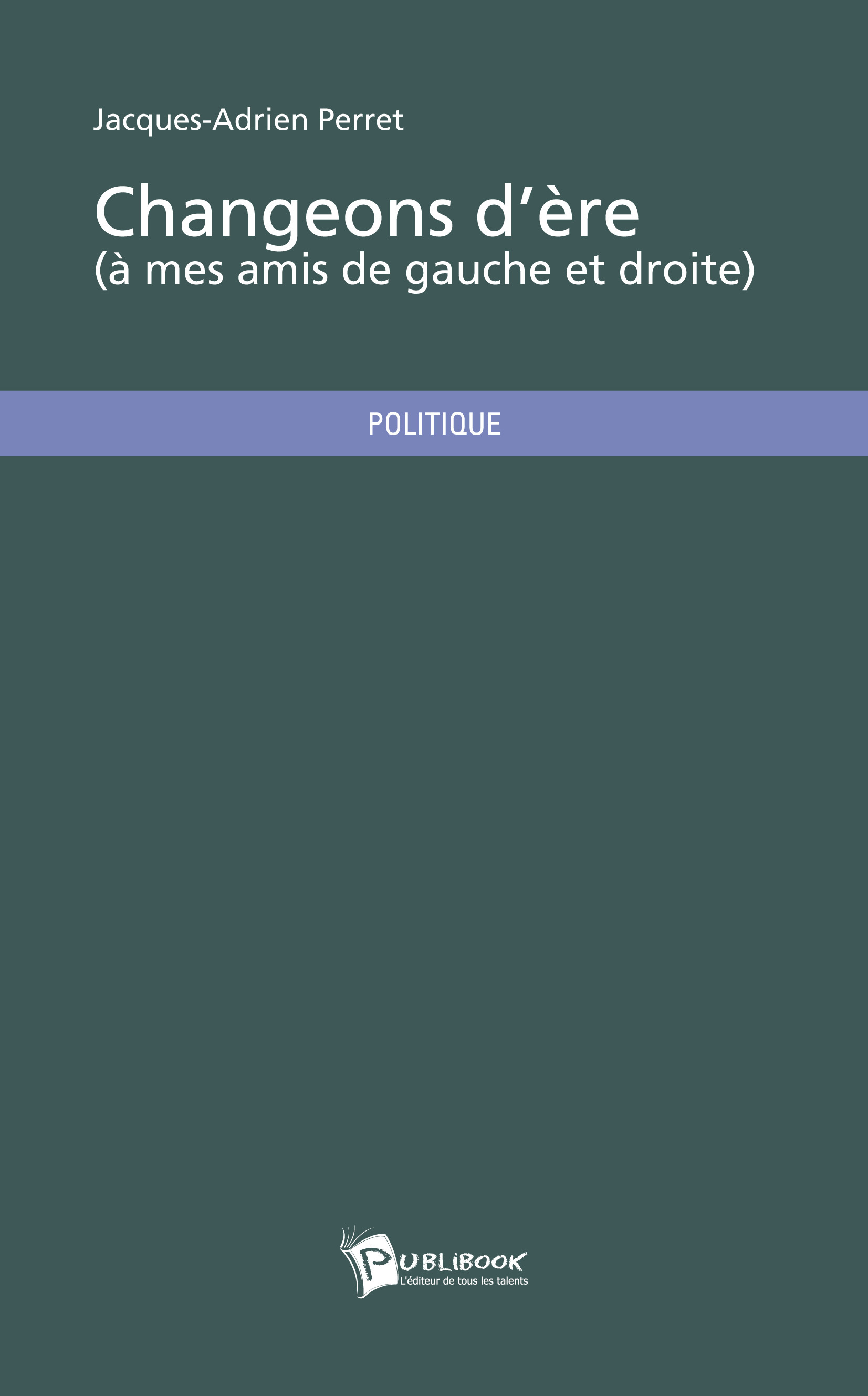 Jacques-Adrien Perret

Changeons d'ère
(à mes amis de gauche et droite)

POLITIQUE

PUBLIBOOK
L'éditeur de tous les talents